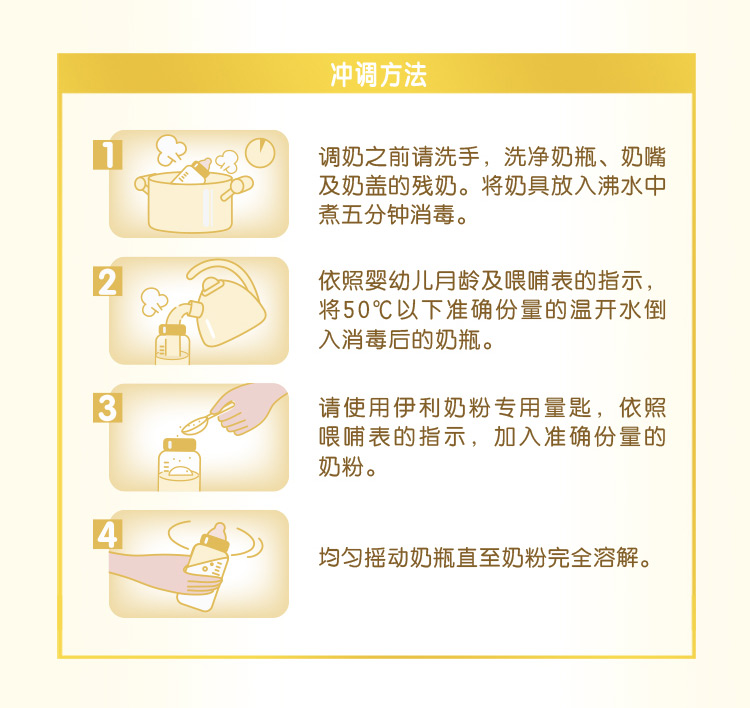 冲调方法

1

调奶之前请洗手，洗净奶瓶、奶嘴及奶盖的残奶。将奶具放入沸水中煮五分钟消毒。

2

依照婴幼儿月龄及喂哺表的指示，将50℃以下准确份量的温开水倒入消毒后的奶瓶。

3

请使用伊利奶粉专用量匙，依照喂哺表的指示，加入准确份量的奶粉。

4

均匀摇动奶瓶直至奶粉完全溶解。