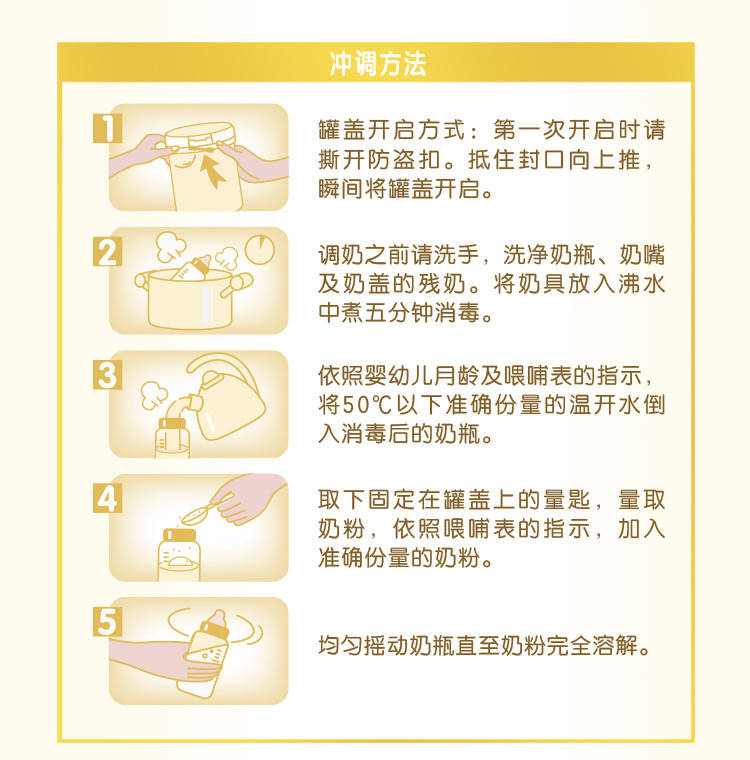 冲调方法

1

罐盖开启方式：第一次开启时请撕开防盗扣。抵住封口向上推，瞬间将罐盖开启。

2

调奶之前请洗手，洗净奶瓶、奶嘴及奶盖的残奶。将奶具放入沸水中煮五分钟消毒。

3

依照婴幼儿月龄及喂哺表的指示，将50℃以下准确份量的温开水倒入消毒后的奶瓶。

4

取下固定在罐盖上的量匙，量取奶粉，依照喂哺表的指示，加入准确份量的奶粉。

5

均匀摇动奶瓶直至奶粉完全溶解。