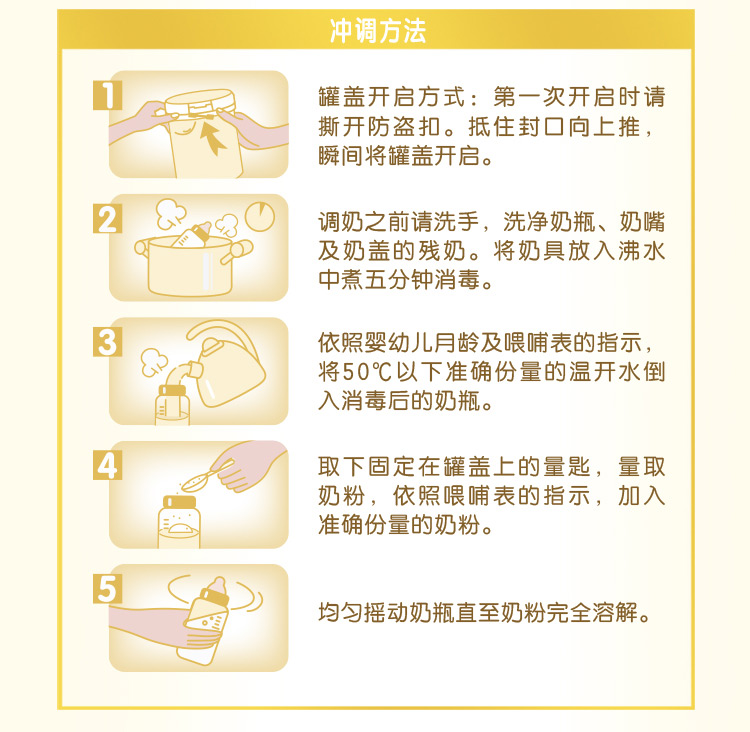 冲调方法

1

罐盖开启方式：第一次开启时请撕开防盗扣。抵住封口向上推，瞬间将罐盖开启。

2

调奶之前请洗手，洗净奶瓶、奶嘴及奶盖的残奶。将奶具放入沸水中煮五分钟消毒。

3

依照婴幼儿月龄及喂哺表的指示，将50℃以下准确份量的温开水倒入消毒后的奶瓶。

4

取下固定在罐盖上的量匙，量取奶粉，依照喂哺表的指示，加入准确份量的奶粉。

5

均匀摇动奶瓶直至奶粉完全溶解。