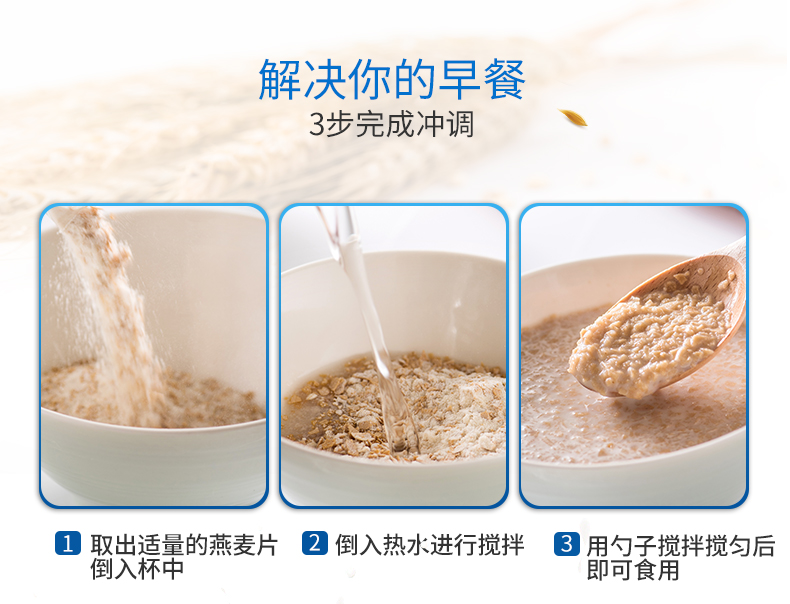 解决你的早餐
3步完成冲调

1 取出适量的燕麦片倒入杯中

2 倒入热水进行搅拌

3 用勺子搅拌搅匀后即可食用