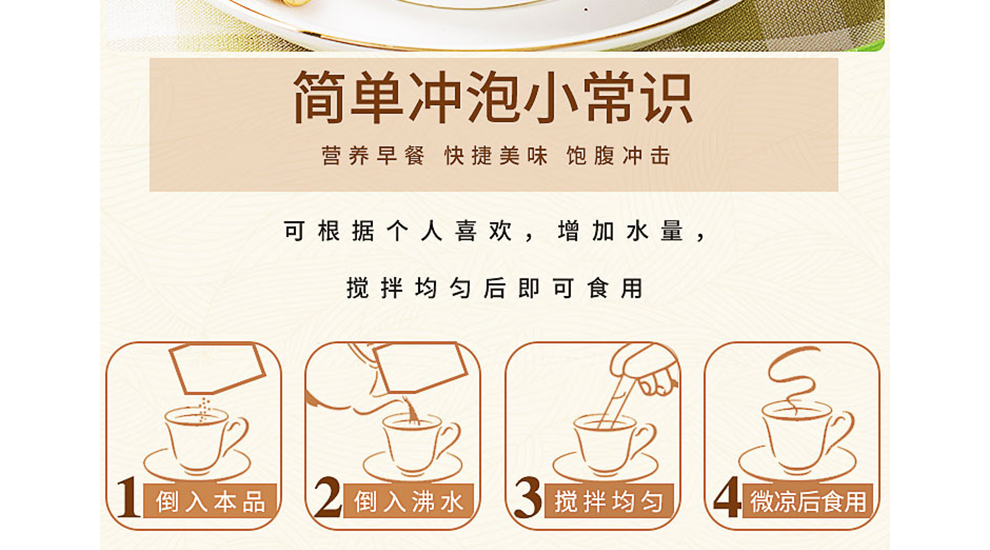 简单冲泡小常识

营养早餐 快捷美味 饱腹冲击

可根据个人喜欢，增加水量，

搅拌均匀后即可食用

1 倒入本品

2 倒入沸水

3 搅拌均匀

4 微凉后食用