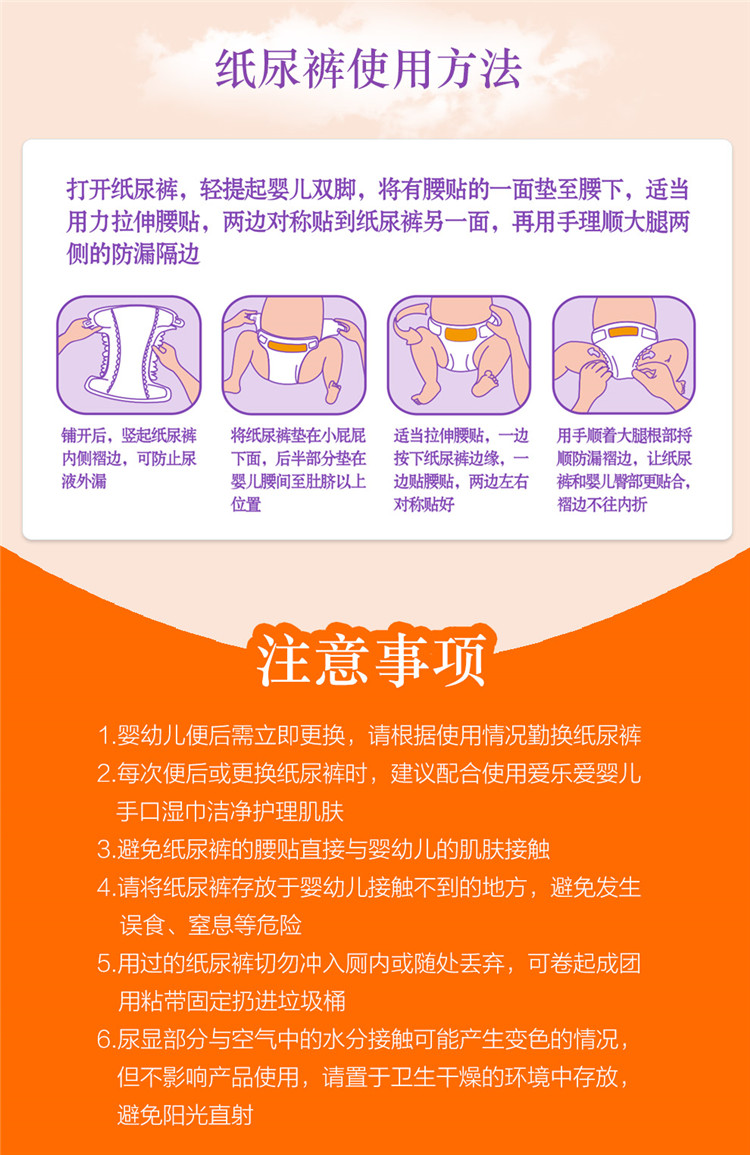 纸尿裤使用方法

打开纸尿裤，轻提起婴儿双脚，将有腰贴的一面垫至腰下，适当用力拉伸腰贴，两边对称贴到纸尿裤另一面，再用手理顺大腿两侧的防漏隔边

铺开后，竖起纸尿裤内侧褶边，可防止尿液外漏

将纸尿裤垫在小屁屁下面，后半部分垫在婴儿腰间至肚脐以上位置

适当拉伸腰贴，一边按下纸尿裤边缘，一边贴腰贴，两边左右对称贴好

用手顺着大腿根部捋顺防漏褶边，让纸尿裤和婴儿臀部更贴合，褶边不往内折

注意事项

1.婴幼儿便后需立即更换，请根据使用情况勤换纸尿裤
2.每次便后或更换纸尿裤时，建议配合使用爱乐爱婴儿手口湿巾洁净护理肌肤
3.避免纸尿裤的腰贴直接与婴幼儿的肌肤接触
4.请将纸尿裤存放于婴幼儿接触不到的地方，避免发生误食、窒息等危险
5.用过的纸尿裤切勿冲入厕内或随处丢弃，可卷起成团用粘带固定扔进垃圾桶
6.尿显部分与空气中的水分接触可能产生变色的情况，但不影响产品使用，请置于卫生干燥的环境中存放，避免阳光直射